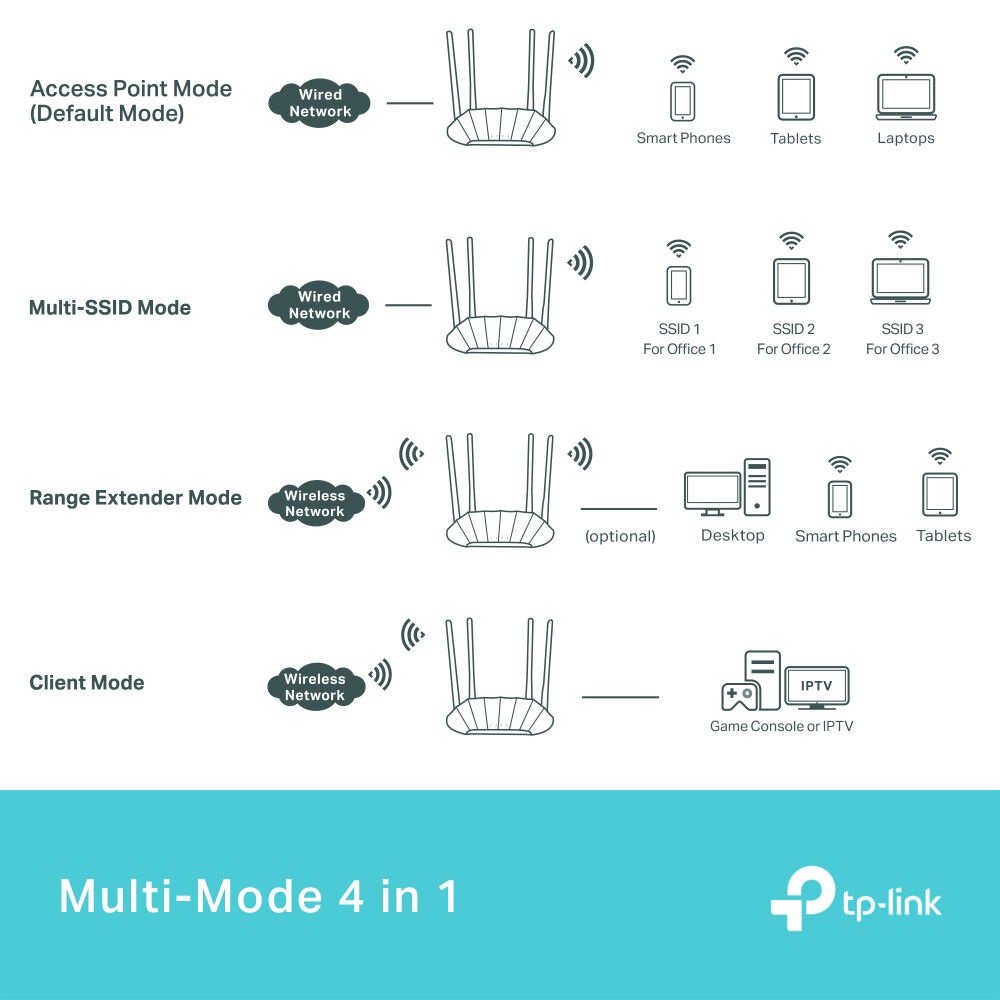 Access Point Mode
(Default Mode)

Wired Network

Smart Phones

Tablets

Laptops

Multi-SSID Mode

Wired Network

SSID 1
For Office 1

SSID 2
For Office 2

SSID 3
For Office 3

Range Extender Mode

Wireless Network

(optional)

Desktop

Smart Phones

Tablets

Client Mode

Wireless Network

IPTV

Game Console or IPTV

Multi-Mode 4 in 1

tp-link